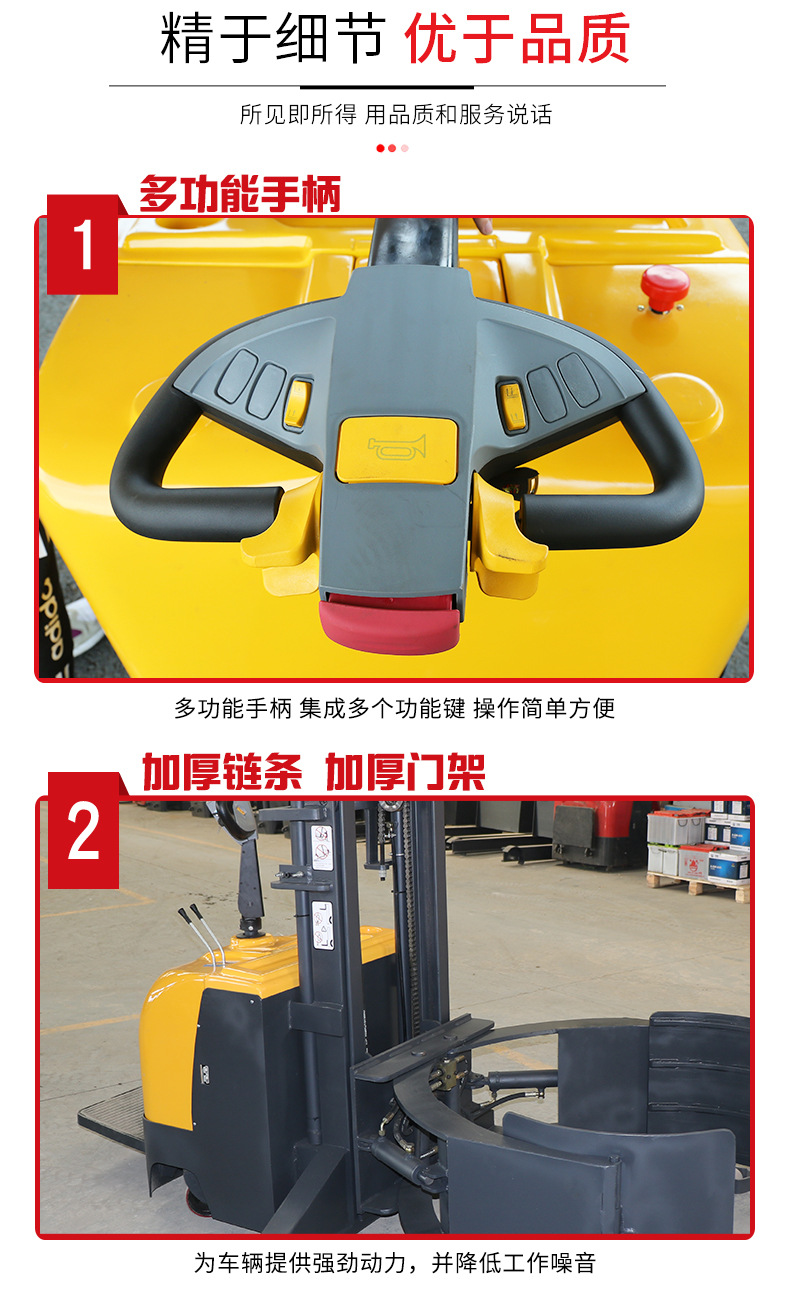 精于细节 优于品质

所见即所得 用品质和服务说话

1 多功能手柄

多功能手柄 集成多个功能键 操作简单方便

2 加厚链条 加厚门架

为车辆提供强劲动力，并降低工作噪音